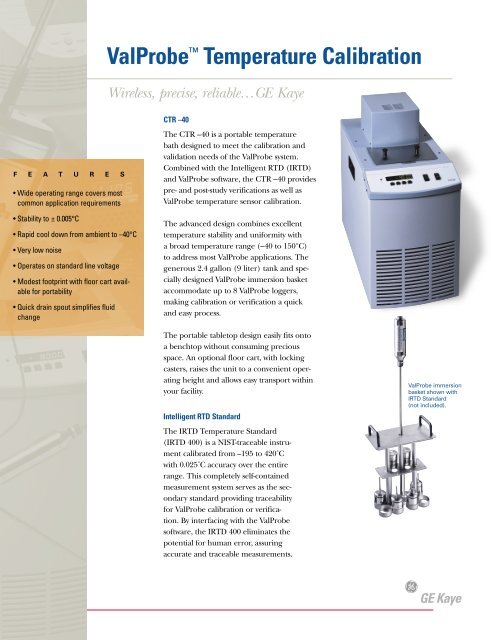 ValProbe™ Temperature Calibration

Wireless, precise, reliable…GE Kaye

FEATURES

• Wide operating range covers most common application requirements

• Stability to ± 0.005°C

• Rapid cool down from ambient to –40°C

• Very low noise

• Operates on standard line voltage

• Modest footprint with floor cart available for portability

• Quick drain spout simplifies fluid change

CTR –40

The CTR –40 is a portable temperature bath designed to meet the calibration and validation needs of the ValProbe system. Combined with the Intelligent RTD (IRTD) and ValProbe software, the CTR –40 provides pre- and post-study verifications as well as ValProbe temperature sensor calibration.

The advanced design combines excellent temperature stability and uniformity with a broad temperature range (–40 to 150°C) to address most ValProbe applications. The generous 2.4 gallon (9 liter) tank and specially designed ValProbe immersion basket accommodate up to 8 ValProbe loggers, making calibration or verification a quick and easy process.

The portable tabletop design easily fits onto a benchtop without consuming precious space. An optional floor cart, with locking casters, raises the unit to a convenient operating height and allows easy transport within your facility.

Intelligent RTD Standard

The IRTD Temperature Standard (IRTD 400) is a NIST-traceable instrument calibrated from –195 to 420°C with 0.025°C accuracy over the entire range. This completely self-contained measurement system serves as the secondary standard providing traceability for ValProbe calibration or verification. By interfacing with the ValProbe software, the IRTD 400 eliminates the potential for human error, assuring accurate and traceable measurements.

ValProbe immersion basket shown with IRTD Standard (not included).

GE Kaye