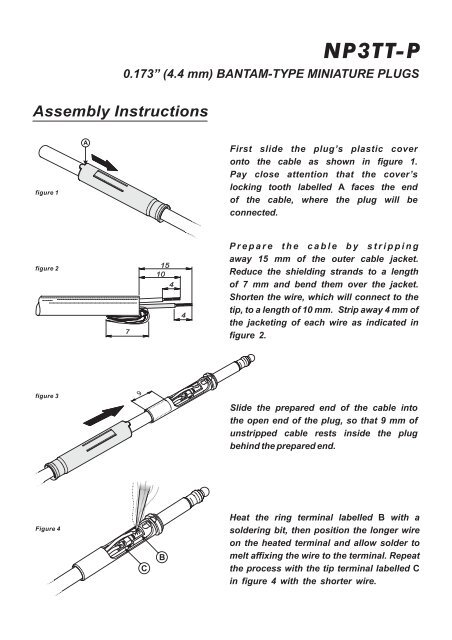 NP3TT-P

0.173" (4.4 mm) BANTAM-TYPE MINIATURE PLUGS

Assembly Instructions

A

figure 1

First slide the plug's plastic cover onto the cable as shown in figure 1. Pay close attention that the cover's locking tooth labelled A faces the end of the cable, where the plug will be connected.

figure 2

15

10

4

4

7

Prepare the cable by stripping away 15 mm of the outer cable jacket. Reduce the shielding strands to a length of 7 mm and bend them over the jacket. Shorten the wire, which will connect to the tip, to a length of 10 mm. Strip away 4 mm of the jacketing of each wire as indicated in figure 2.

figure 3

9

Slide the prepared end of the cable into the open end of the plug, so that 9 mm of unstripped cable rests inside the plug behind the prepared end.

Figure 4

B

C

Heat the ring terminal labelled B with a soldering bit, then position the longer wire on the heated terminal and allow solder to melt affixing the wire to the terminal. Repeat the process with the tip terminal labelled C in figure 4 with the shorter wire.