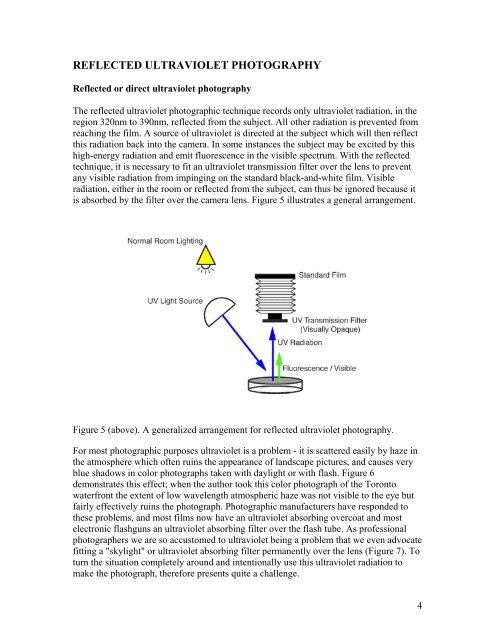 REFLECTED ULTRAVIOLET PHOTOGRAPHY

Reflected or direct ultraviolet photography

The reflected ultraviolet photographic technique records only ultraviolet radiation, in the region 320nm to 390nm, reflected from the subject. All other radiation is prevented from reaching the film. A source of ultraviolet is directed at the subject which will then reflect this radiation back into the camera. In some instances the subject may be excited by this high-energy radiation and emit fluorescence in the visible spectrum. With the reflected technique, it is necessary to fit an ultraviolet transmission filter over the lens to prevent any visible radiation from impinging on the standard black-and-white film. Visible radiation, either in the room or reflected from the subject, can thus be ignored because it is absorbed by the filter over the camera lens. Figure 5 illustrates a general arrangement.

Normal Room Lighting

Standard Film

UV Light Source

UV Transmission Filter (Visually Opaque)

UV Radiation

Fluorescence / Visible

Figure 5 (above). A generalized arrangement for reflected ultraviolet photography.

For most photographic purposes ultraviolet is a problem - it is scattered easily by haze in the atmosphere which often ruins the appearance of landscape pictures, and causes very blue shadows in color photographs taken with daylight or with flash. Figure 6 demonstrates this effect; when the author took this color photograph of the Toronto waterfront the extent of low wavelength atmospheric haze was not visible to the eye but fairly effectively ruins the photograph. Photographic manufacturers have responded to these problems, and most films now have an ultraviolet absorbing overcoat and most electronic flashguns an ultraviolet absorbing filter over the flash tube. As professional photographers we are so accustomed to ultraviolet being a problem that we even advocate fitting a "skylight" or ultraviolet absorbing filter permanently over the lens (Figure 7). To turn the situation completely around and intentionally use this ultraviolet radiation to make the photograph, therefore presents quite a challenge.

4