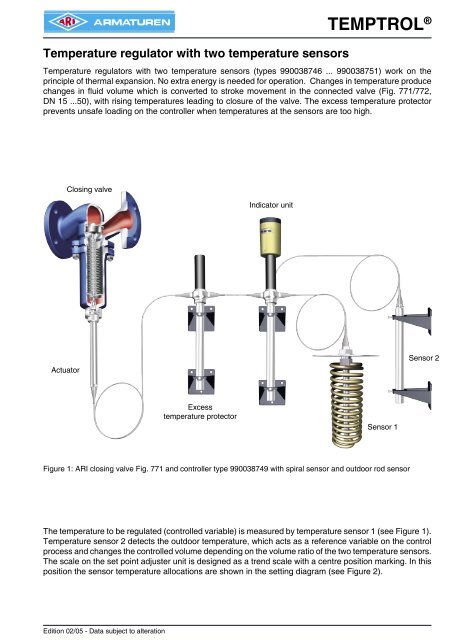 ARI ARMATUREN

TEMPTROL®

Temperature regulator with two temperature sensors

Temperature regulators with two temperature sensors (types 990038746 ... 990038751) work on the principle of thermal expansion. No extra energy is needed for operation. Changes in temperature produce changes in fluid volume which is converted to stroke movement in the connected valve (Fig. 771/772, DN 15 ...50), with rising temperatures leading to closure of the valve. The excess temperature protector prevents unsafe loading on the controller when temperatures at the sensors are too high.

Closing valve

Indicator unit

Actuator

Excess temperature protector

Sensor 2

Sensor 1

Figure 1: ARI closing valve Fig. 771 and controller type 990038749 with spiral sensor and outdoor rod sensor

The temperature to be regulated (controlled variable) is measured by temperature sensor 1 (see Figure 1). Temperature sensor 2 detects the outdoor temperature, which acts as a reference variable on the control process and changes the controlled volume depending on the volume ratio of the two temperature sensors. The scale on the set point adjuster unit is designed as a trend scale with a centre position marking. In this position the sensor temperature allocations are shown in the setting diagram (see Figure 2).

Edition 02/05 - Data subject to alteration