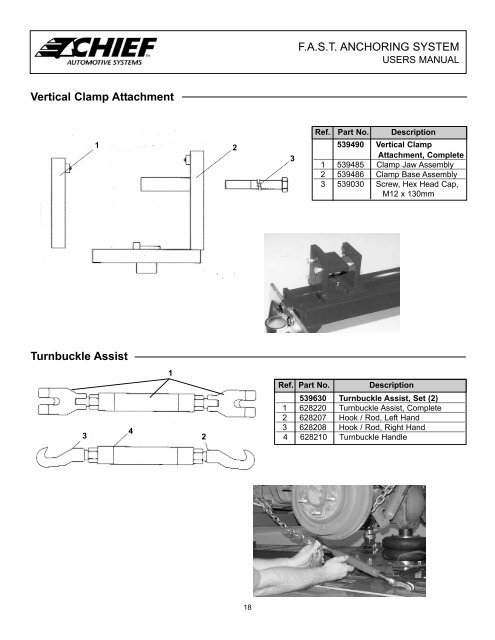 CHIEF
AUTOMOTIVE SYSTEMS

F.A.S.T. ANCHORING SYSTEM
USERS MANUAL

Vertical Clamp Attachment

1
2
3

| Ref. | Part No. | Description |
|---|---|---|
| | 539490 | Vertical Clamp Attachment, Complete |
| 1 | 539485 | Clamp Jaw Assembly |
| 2 | 539486 | Clamp Base Assembly |
| 3 | 539030 | Screw, Hex Head Cap, M12 x 130mm |

Turnbuckle Assist

1
3
4
2

| Ref. | Part No. | Description |
|---|---|---|
| | 539630 | Turnbuckle Assist, Set (2) |
| 1 | 628220 | Turnbuckle Assist, Complete |
| 2 | 628207 | Hook / Rod, Left Hand |
| 3 | 628208 | Hook / Rod, Right Hand |
| 4 | 628210 | Turnbuckle Handle |

18