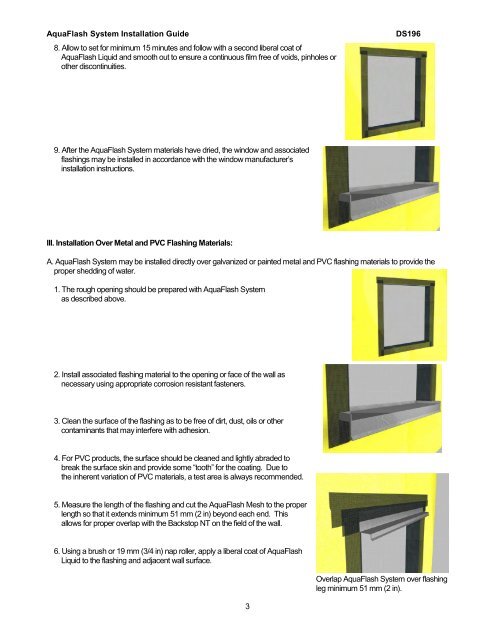 AquaFlash System Installation Guide DS196

8. Allow to set for minimum 15 minutes and follow with a second liberal coat of AquaFlash Liquid and smooth out to ensure a continuous film free of voids, pinholes or other discontinuities.

9. After the AquaFlash System materials have dried, the window and associated flashings may be installed in accordance with the window manufacturer's installation instructions.

III. Installation Over Metal and PVC Flashing Materials:

A. AquaFlash System may be installed directly over galvanized or painted metal and PVC flashing materials to provide the proper shedding of water.

1. The rough opening should be prepared with AquaFlash System as described above.

2. Install associated flashing material to the opening or face of the wall as necessary using appropriate corrosion resistant fasteners.

3. Clean the surface of the flashing as to be free of dirt, dust, oils or other contaminants that may interfere with adhesion.

4. For PVC products, the surface should be cleaned and lightly abraded to break the surface skin and provide some "tooth" for the coating. Due to the inherent variation of PVC materials, a test area is always recommended.

5. Measure the length of the flashing and cut the AquaFlash Mesh to the proper length so that it extends minimum 51 mm (2 in) beyond each end. This allows for proper overlap with the Backstop NT on the field of the wall.

6. Using a brush or 19 mm (3/4 in) nap roller, apply a liberal coat of AquaFlash Liquid to the flashing and adjacent wall surface.

Overlap AquaFlash System over flashing leg minimum 51 mm (2 in).

3