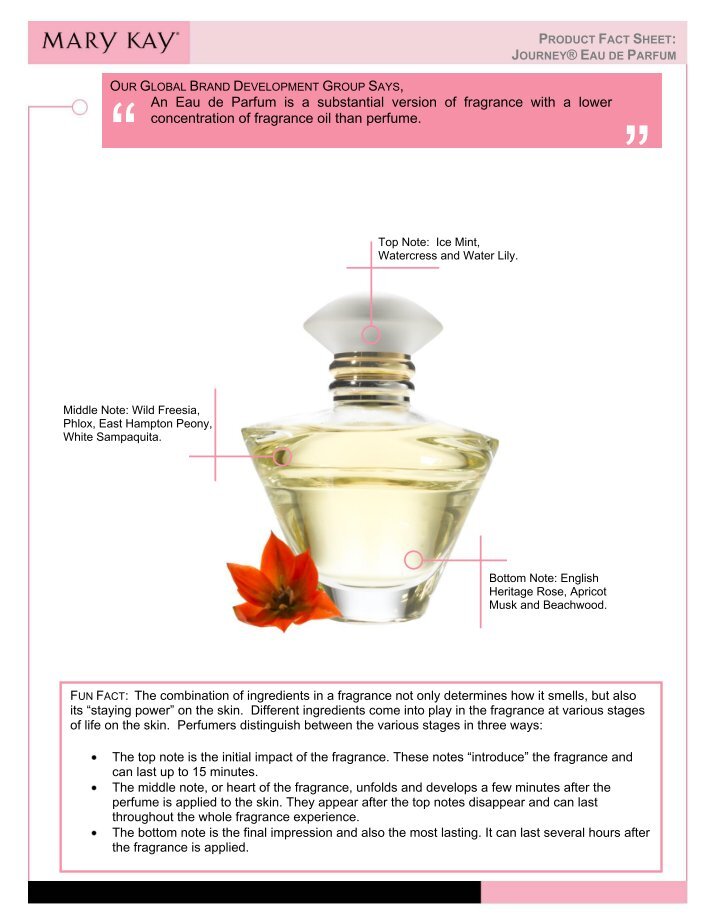 MARY KAY®

PRODUCT FACT SHEET:
JOURNEY® EAU DE PARFUM

OUR GLOBAL BRAND DEVELOPMENT GROUP SAYS,
“ An Eau de Parfum is a substantial version of fragrance with a lower concentration of fragrance oil than perfume. ”

Top Note: Ice Mint, Watercress and Water Lily.

Middle Note: Wild Freesia, Phlox, East Hampton Peony, White Sampaquita.

Bottom Note: English Heritage Rose, Apricot Musk and Beachwood.

FUN FACT: The combination of ingredients in a fragrance not only determines how it smells, but also its “staying power” on the skin. Different ingredients come into play in the fragrance at various stages of life on the skin. Perfumers distinguish between the various stages in three ways:

• The top note is the initial impact of the fragrance. These notes “introduce” the fragrance and can last up to 15 minutes.
• The middle note, or heart of the fragrance, unfolds and develops a few minutes after the perfume is applied to the skin. They appear after the top notes disappear and can last throughout the whole fragrance experience.
• The bottom note is the final impression and also the most lasting. It can last several hours after the fragrance is applied.