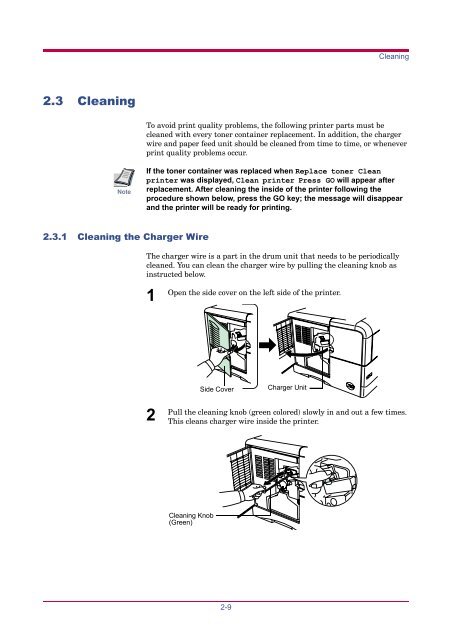 Cleaning

2.3 Cleaning

To avoid print quality problems, the following printer parts must be cleaned with every toner container replacement. In addition, the charger wire and paper feed unit should be cleaned from time to time, or whenever print quality problems occur.

Note

If the toner container was replaced when Replace toner Clean printer was displayed, Clean printer Press GO will appear after replacement. After cleaning the inside of the printer following the procedure shown below, press the GO key; the message will disappear and the printer will be ready for printing.

2.3.1 Cleaning the Charger Wire

The charger wire is a part in the drum unit that needs to be periodically cleaned. You can clean the charger wire by pulling the cleaning knob as instructed below.

1 Open the side cover on the left side of the printer.

Side Cover

Charger Unit

2 Pull the cleaning knob (green colored) slowly in and out a few times. This cleans charger wire inside the printer.

Cleaning Knob (Green)

2-9