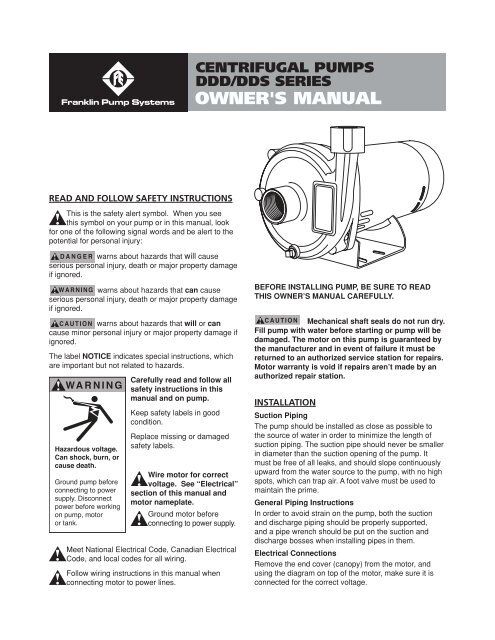 Franklin Pump Systems

CENTRIFUGAL PUMPS
DDD/DDS SERIES
OWNER'S MANUAL

READ AND FOLLOW SAFETY INSTRUCTIONS

This is the safety alert symbol. When you see this symbol on your pump or in this manual, look for one of the following signal words and be alert to the potential for personal injury:

DANGER warns about hazards that will cause serious personal injury, death or major property damage if ignored.

WARNING warns about hazards that can cause serious personal injury, death or major property damage if ignored.

CAUTION warns about hazards that will or can cause minor personal injury or major property damage if ignored.

The label NOTICE indicates special instructions, which are important but not related to hazards.

WARNING

Hazardous voltage. Can shock, burn, or cause death.

Ground pump before connecting to power supply. Disconnect power before working on pump, motor or tank.

Carefully read and follow all safety instructions in this manual and on pump.

Keep safety labels in good condition.

Replace missing or damaged safety labels.

Wire motor for correct voltage. See "Electrical" section of this manual and motor nameplate.

Ground motor before connecting to power supply.

Meet National Electrical Code, Canadian Electrical Code, and local codes for all wiring.

Follow wiring instructions in this manual when connecting motor to power lines.

BEFORE INSTALLING PUMP, BE SURE TO READ THIS OWNER'S MANUAL CAREFULLY.

CAUTION Mechanical shaft seals do not run dry. Fill pump with water before starting or pump will be damaged. The motor on this pump is guaranteed by the manufacturer and in event of failure it must be returned to an authorized service station for repairs. Motor warranty is void if repairs aren't made by an authorized repair station.

INSTALLATION

Suction Piping

The pump should be installed as close as possible to the source of water in order to minimize the length of suction piping. The suction pipe should never be smaller in diameter than the suction opening of the pump. It must be free of all leaks, and should slope continuously upward from the water source to the pump, with no high spots, which can trap air. A foot valve must be used to maintain the prime.

General Piping Instructions

In order to avoid strain on the pump, both the suction and discharge piping should be properly supported, and a pipe wrench should be put on the suction and discharge bosses when installing pipes in them.

Electrical Connections

Remove the end cover (canopy) from the motor, and using the diagram on top of the motor, make sure it is connected for the correct voltage.