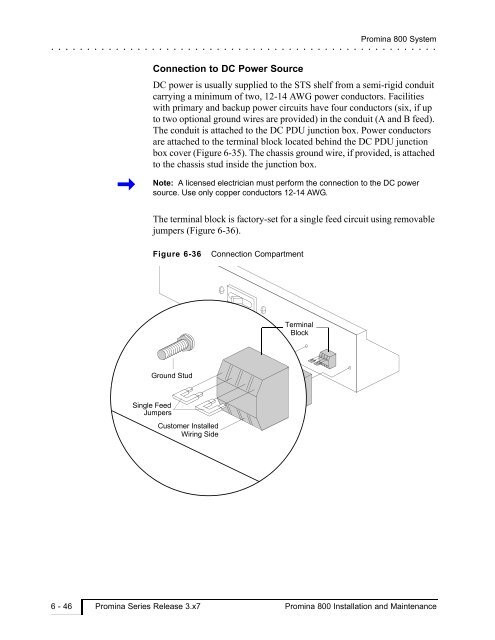 Promina 800 System

Connection to DC Power Source

DC power is usually supplied to the STS shelf from a semi-rigid conduit carrying a minimum of two, 12-14 AWG power conductors. Facilities with primary and backup power circuits have four conductors (six, if up to two optional ground wires are provided) in the conduit (A and B feed). The conduit is attached to the DC PDU junction box. Power conductors are attached to the terminal block located behind the DC PDU junction box cover (Figure 6-35). The chassis ground wire, if provided, is attached to the chassis stud inside the junction box.

Note: A licensed electrician must perform the connection to the DC power source. Use only copper conductors 12-14 AWG.

The terminal block is factory-set for a single feed circuit using removable jumpers (Figure 6-36).

Figure 6-36 Connection Compartment

Terminal Block

Ground Stud

Single Feed Jumpers

Customer Installed Wiring Side

6 - 46 Promina Series Release 3.x7 Promina 800 Installation and Maintenance