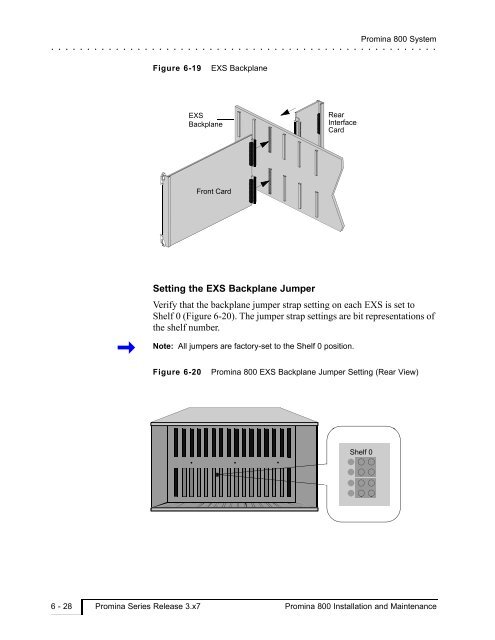 Promina 800 System

Figure 6-19 EXS Backplane

EXS Backplane

Rear Interface Card

Front Card

Setting the EXS Backplane Jumper

Verify that the backplane jumper strap setting on each EXS is set to Shelf 0 (Figure 6-20). The jumper strap settings are bit representations of the shelf number.

Note: All jumpers are factory-set to the Shelf 0 position.

Figure 6-20 Promina 800 EXS Backplane Jumper Setting (Rear View)

Shelf 0

6 - 28 Promina Series Release 3.x7 Promina 800 Installation and Maintenance