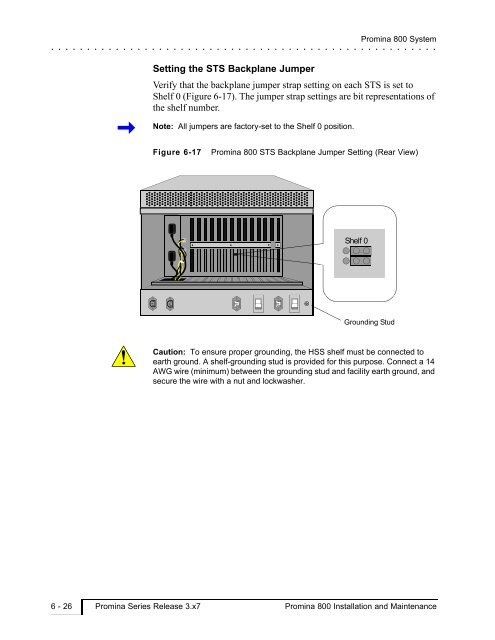 Promina 800 System

Setting the STS Backplane Jumper

Verify that the backplane jumper strap setting on each STS is set to Shelf 0 (Figure 6-17). The jumper strap settings are bit representations of the shelf number.

Note: All jumpers are factory-set to the Shelf 0 position.

Figure 6-17 Promina 800 STS Backplane Jumper Setting (Rear View)

Shelf 0

Grounding Stud

Caution: To ensure proper grounding, the HSS shelf must be connected to earth ground. A shelf-grounding stud is provided for this purpose. Connect a 14 AWG wire (minimum) between the grounding stud and facility earth ground, and secure the wire with a nut and lockwasher.

6 - 26 Promina Series Release 3.x7 Promina 800 Installation and Maintenance