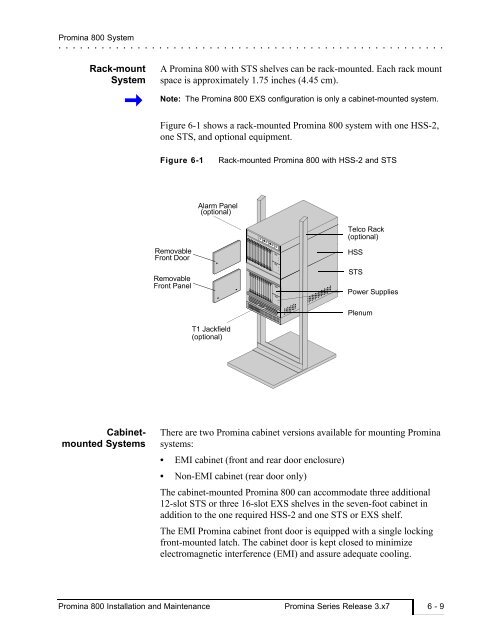 Promina 800 System

Rack-mount System

A Promina 800 with STS shelves can be rack-mounted. Each rack mount space is approximately 1.75 inches (4.45 cm).

Note: The Promina 800 EXS configuration is only a cabinet-mounted system.

Figure 6-1 shows a rack-mounted Promina 800 system with one HSS-2, one STS, and optional equipment.

Figure 6-1 Rack-mounted Promina 800 with HSS-2 and STS

Alarm Panel (optional)

Removable Front Door

Removable Front Panel

T1 Jackfield (optional)

Telco Rack (optional)

HSS

STS

Power Supplies

Plenum

Cabinet-mounted Systems

There are two Promina cabinet versions available for mounting Promina systems:

• EMI cabinet (front and rear door enclosure)

• Non-EMI cabinet (rear door only)

The cabinet-mounted Promina 800 can accommodate three additional 12-slot STS or three 16-slot EXS shelves in the seven-foot cabinet in addition to the one required HSS-2 and one STS or EXS shelf.

The EMI Promina cabinet front door is equipped with a single locking front-mounted latch. The cabinet door is kept closed to minimize electromagnetic interference (EMI) and assure adequate cooling.

Promina 800 Installation and Maintenance Promina Series Release 3.x7 6 - 9