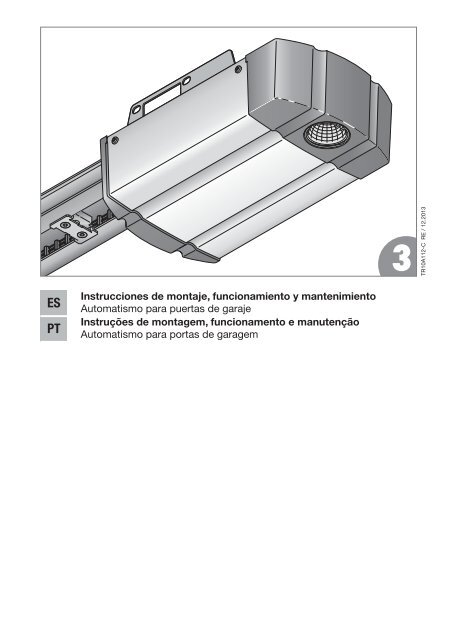 3

TR10A112-C RE / 12.2013

ES
Instrucciones de montaje, funcionamiento y mantenimiento
Automatismo para puertas de garaje

PT
Instruções de montagem, funcionamento e manutenção
Automatismo para portas de garagem