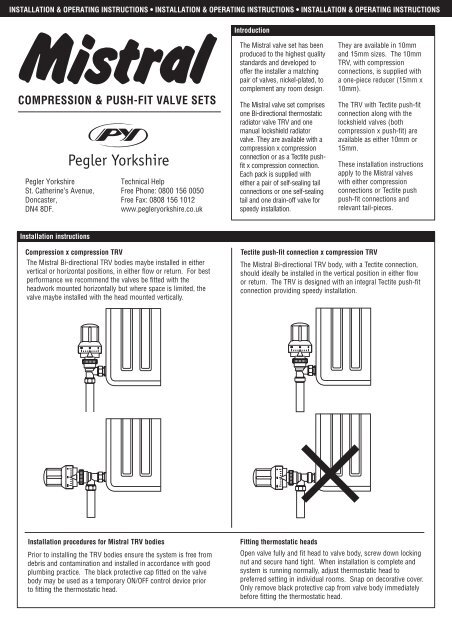 INSTALLATION & OPERATING INSTRUCTIONS • INSTALLATION & OPERATING INSTRUCTIONS • INSTALLATION & OPERATING INSTRUCTIONS

Mistral

COMPRESSION & PUSH-FIT VALVE SETS

PY

Pegler Yorkshire

Pegler Yorkshire
St. Catherine's Avenue,
Doncaster,
DN4 8DF.

Technical Help
Free Phone: 0800 156 0050
Free Fax: 0808 156 1012
www.pegleryorkshire.co.uk

Introduction

The Mistral valve set has been produced to the highest quality standards and developed to offer the installer a matching pair of valves, nickel-plated, to complement any room design.

The Mistral valve set comprises one Bi-directional thermostatic radiator valve TRV and one manual lockshield radiator valve. They are available with a compression x compression connection or as a Tectite push-fit x compression connection. Each pack is supplied with either a pair of self-sealing tail connections or one self-sealing tail and one drain-off valve for speedy installation.

They are available in 10mm and 15mm sizes. The 10mm TRV, with compression connections, is supplied with a one-piece reducer (15mm x 10mm).

The TRV with Tectite push-fit connection along with the lockshield valves (both compression x push-fit) are available as either 10mm or 15mm.

These installation instructions apply to the Mistral valves with either compression connections or Tectite push push-fit connections and relevant tail-pieces.

Installation instructions

Compression x compression TRV

The Mistral Bi-directional TRV bodies maybe installed in either vertical or horizontal positions, in either flow or return. For best performance we recommend the valves be fitted with the headwork mounted horizontally but where space is limited, the valve maybe installed with the head mounted vertically.

Tectite push-fit connection x compression TRV

The Mistral Bi-directional TRV body, with a Tectite connection, should ideally be installed in the vertical position in either flow or return. The TRV is designed with an integral Tectite push-fit connection providing speedy installation.

Installation procedures for Mistral TRV bodies

Prior to installing the TRV bodies ensure the system is free from debris and contamination and installed in accordance with good plumbing practice. The black protective cap fitted on the valve body may be used as a temporary ON/OFF control device prior to fitting the thermostatic head.

Fitting thermostatic heads

Open valve fully and fit head to valve body, screw down locking nut and secure hand tight. When installation is complete and system is running normally, adjust thermostatic head to preferred setting in individual rooms. Snap on decorative cover. Only remove black protective cap from valve body immediately before fitting the thermostatic head.