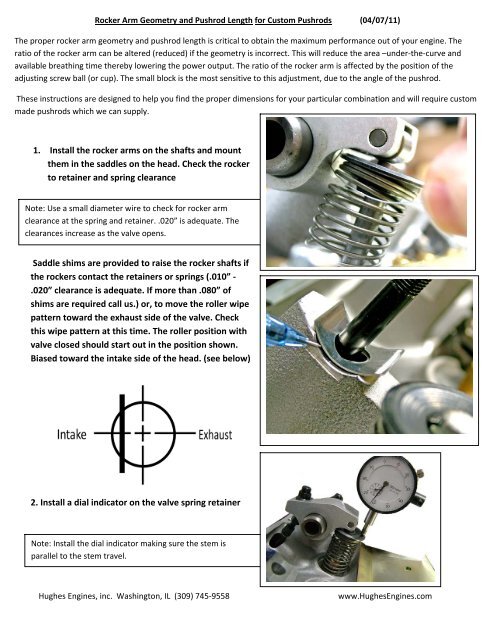 Rocker Arm Geometry and Pushrod Length for Custom Pushrods (04/07/11)

The proper rocker arm geometry and pushrod length is critical to obtain the maximum performance out of your engine. The ratio of the rocker arm can be altered (reduced) if the geometry is incorrect. This will reduce the area –under-the-curve and available breathing time thereby lowering the power output. The ratio of the rocker arm is affected by the position of the adjusting screw ball (or cup). The small block is the most sensitive to this adjustment, due to the angle of the pushrod.

These instructions are designed to help you find the proper dimensions for your particular combination and will require custom made pushrods which we can supply.

1. Install the rocker arms on the shafts and mount them in the saddles on the head. Check the rocker to retainer and spring clearance

Note: Use a small diameter wire to check for rocker arm clearance at the spring and retainer. .020" is adequate. The clearances increase as the valve opens.

Saddle shims are provided to raise the rocker shafts if the rockers contact the retainers or springs (.010" - .020" clearance is adequate. If more than .080" of shims are required call us.) or, to move the roller wipe pattern toward the exhaust side of the valve. Check this wipe pattern at this time. The roller position with valve closed should start out in the position shown. Biased toward the intake side of the head. (see below)

Intake

Exhaust

2. Install a dial indicator on the valve spring retainer

Note: Install the dial indicator making sure the stem is parallel to the stem travel.

Hughes Engines, inc. Washington, IL (309) 745-9558 www.HughesEngines.com