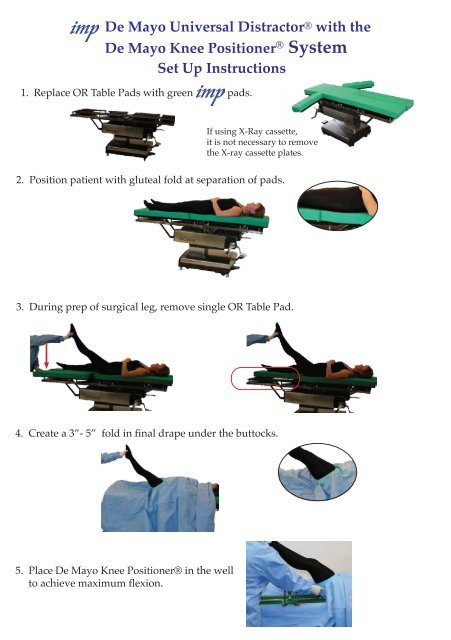 imp De Mayo Universal Distractor® with the De Mayo Knee Positioner® System
Set Up Instructions

1. Replace OR Table Pads with green imp pads.

If using X-Ray cassette, it is not necessary to remove the X-ray cassette plates.

2. Position patient with gluteal fold at separation of pads.

3. During prep of surgical leg, remove single OR Table Pad.

4. Create a 3"- 5" fold in final drape under the buttocks.

5. Place De Mayo Knee Positioner® in the well to achieve maximum flexion.