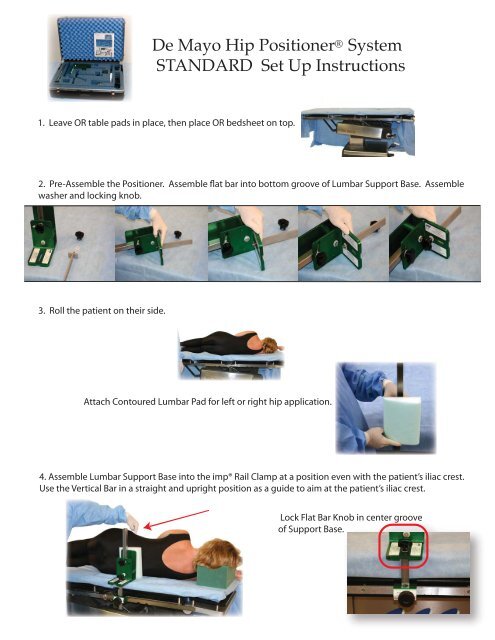 De Mayo Hip Positioner® System
STANDARD Set Up Instructions

1. Leave OR table pads in place, then place OR bedsheet on top.

2. Pre-Assemble the Positioner. Assemble flat bar into bottom groove of Lumbar Support Base. Assemble washer and locking knob.

3. Roll the patient on their side.

Attach Contoured Lumbar Pad for left or right hip application.

4. Assemble Lumbar Support Base into the imp® Rail Clamp at a position even with the patient's iliac crest. Use the Vertical Bar in a straight and upright position as a guide to aim at the patient's iliac crest.

Lock Flat Bar Knob in center groove of Support Base.