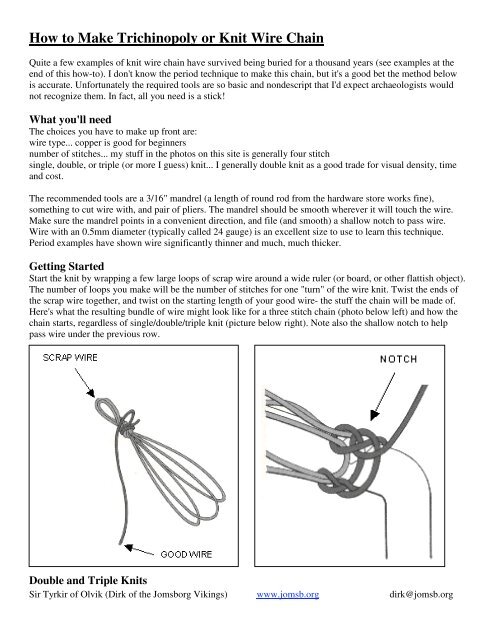 How to Make Trichinopoly or Knit Wire Chain

Quite a few examples of knit wire chain have survived being buried for a thousand years (see examples at the end of this how-to). I don't know the period technique to make this chain, but it's a good bet the method below is accurate. Unfortunately the required tools are so basic and nondescript that I'd expect archaeologists would not recognize them. In fact, all you need is a stick!

What you'll need
The choices you have to make up front are:
wire type... copper is good for beginners
number of stitches... my stuff in the photos on this site is generally four stitch
single, double, or triple (or more I guess) knit... I generally double knit as a good trade for visual density, time and cost.

The recommended tools are a 3/16" mandrel (a length of round rod from the hardware store works fine), something to cut wire with, and pair of pliers. The mandrel should be smooth wherever it will touch the wire. Make sure the mandrel points in a convenient direction, and file (and smooth) a shallow notch to pass wire. Wire with an 0.5mm diameter (typically called 24 gauge) is an excellent size to use to learn this technique. Period examples have shown wire significantly thinner and much, much thicker.

Getting Started
Start the knit by wrapping a few large loops of scrap wire around a wide ruler (or board, or other flattish object). The number of loops you make will be the number of stitches for one "turn" of the wire knit. Twist the ends of the scrap wire together, and twist on the starting length of your good wire- the stuff the chain will be made of. Here's what the resulting bundle of wire might look like for a three stitch chain (photo below left) and how the chain starts, regardless of single/double/triple knit (picture below right). Note also the shallow notch to help pass wire under the previous row.

SCRAP WIRE

GOOD WIRE

NOTCH

Double and Triple Knits
Sir Tyrkir of Olvik (Dirk of the Jomsborg Vikings) www.jomsb.org dirk@jomsb.org