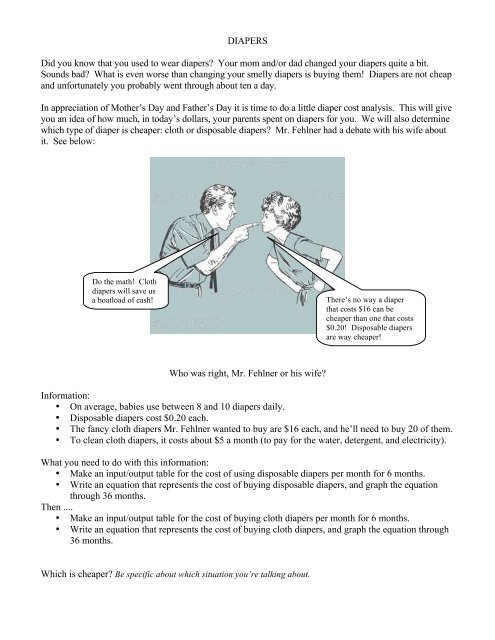 DIAPERS

Did you know that you used to wear diapers? Your mom and/or dad changed your diapers quite a bit. Sounds bad? What is even worse than changing your smelly diapers is buying them! Diapers are not cheap and unfortunately you probably went through about ten a day.

In appreciation of Mother's Day and Father's Day it is time to do a little diaper cost analysis. This will give you an idea of how much, in today's dollars, your parents spent on diapers for you. We will also determine which type of diaper is cheaper: cloth or disposable diapers? Mr. Fehlner had a debate with his wife about it. See below:

Do the math! Cloth diapers will save us a boatload of cash!

There's no way a diaper that costs $16 can be cheaper than one that costs $0.20! Disposable diapers are way cheaper!

Who was right, Mr. Fehlner or his wife?

Information:
• On average, babies use between 8 and 10 diapers daily.
• Disposable diapers cost $0.20 each.
• The fancy cloth diapers Mr. Fehlner wanted to buy are $16 each, and he'll need to buy 20 of them.
• To clean cloth diapers, it costs about $5 a month (to pay for the water, detergent, and electricity).

What you need to do with this information:
• Make an input/output table for the cost of using disposable diapers per month for 6 months.
• Write an equation that represents the cost of buying disposable diapers, and graph the equation through 36 months.
Then ....
• Make an input/output table for the cost of buying cloth diapers per month for 6 months.
• Write an equation that represents the cost of buying cloth diapers, and graph the equation through 36 months.

Which is cheaper? Be specific about which situation you're talking about.