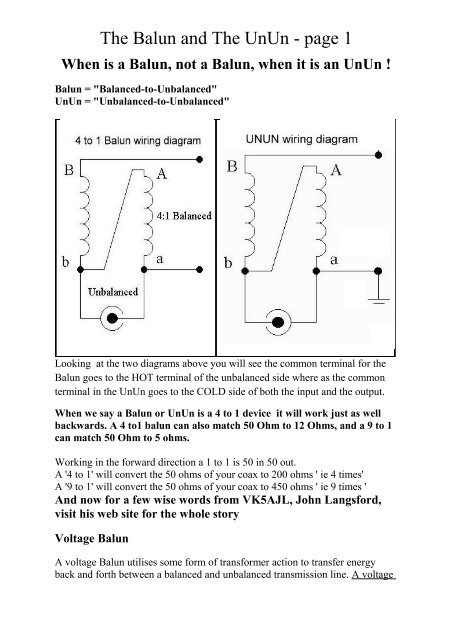 The Balun and The UnUn - page 1

When is a Balun, not a Balun, when it is an UnUn !

Balun = "Balanced-to-Unbalanced"
UnUn = "Unbalanced-to-Unbalanced"

4 to 1 Balun wiring diagram

B

A

4:1 Balanced

b

a

Unbalanced

UNUN wiring diagram

B

A

b

a

Looking at the two diagrams above you will see the common terminal for the Balun goes to the HOT terminal of the unbalanced side where as the common terminal in the UnUn goes to the COLD side of both the input and the output.

When we say a Balun or UnUn is a 4 to 1 device it will work just as well backwards. A 4 to1 balun can also match 50 Ohm to 12 Ohms, and a 9 to 1 can match 50 Ohm to 5 ohms.

Working in the forward direction a 1 to 1 is 50 in 50 out.
A '4 to 1' will convert the 50 ohms of your coax to 200 ohms ' ie 4 times'
A '9 to 1' will convert the 50 ohms of your coax to 450 ohms ' ie 9 times '
And now for a few wise words from VK5AJL, John Langsford, visit his web site for the whole story

Voltage Balun

A voltage Balun utilises some form of transformer action to transfer energy back and forth between a balanced and unbalanced transmission line. A voltage