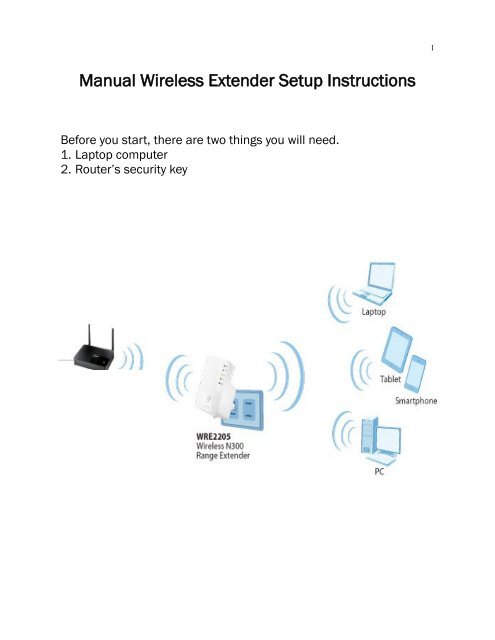 1

Manual Wireless Extender Setup Instructions

Before you start, there are two things you will need.
1. Laptop computer
2. Router's security key

Laptop

Tablet

Smartphone

WRE2205
Wireless N300
Range Extender

PC