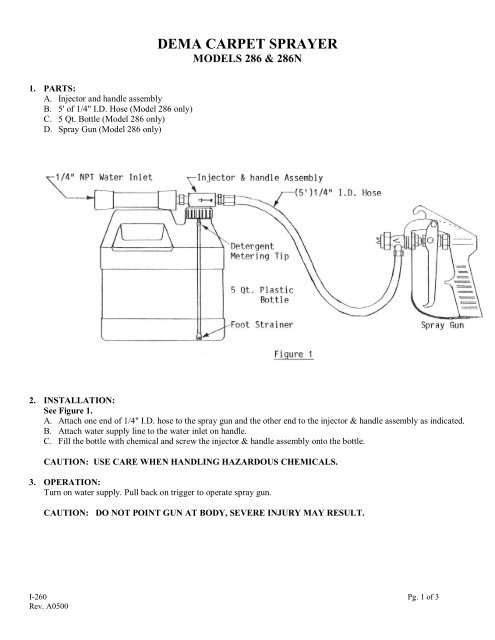 DEMA CARPET SPRAYER
MODELS 286 & 286N

1. PARTS:
A. Injector and handle assembly
B. 5' of 1/4" I.D. Hose (Model 286 only)
C. 5 Qt. Bottle (Model 286 only)
D. Spray Gun (Model 286 only)

1/4" NPT Water Inlet
Injector & handle Assembly
(5')1/4" I.D. Hose
Detergent Metering Tip
5 Qt. Plastic Bottle
Foot Strainer
Spray Gun
Figure 1

2. INSTALLATION:
See Figure 1.
A. Attach one end of 1/4" I.D. hose to the spray gun and the other end to the injector & handle assembly as indicated.
B. Attach water supply line to the water inlet on handle.
C. Fill the bottle with chemical and screw the injector & handle assembly onto the bottle.

CAUTION: USE CARE WHEN HANDLING HAZARDOUS CHEMICALS.

3. OPERATION:
Turn on water supply. Pull back on trigger to operate spray gun.

CAUTION: DO NOT POINT GUN AT BODY, SEVERE INJURY MAY RESULT.

I-260
Rev. A0500
Pg. 1 of 3