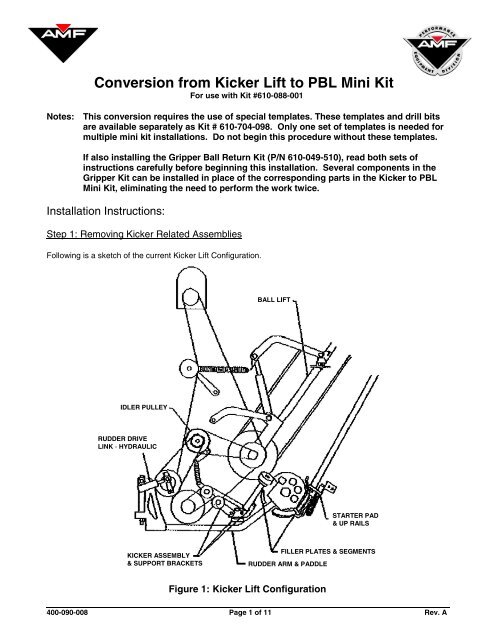 AMF

PERFORMANCE
AMF
EQUIPMENT DIVISION

Conversion from Kicker Lift to PBL Mini Kit
For use with Kit #610-088-001

Notes: This conversion requires the use of special templates. These templates and drill bits are available separately as Kit # 610-704-098. Only one set of templates is needed for multiple mini kit installations. Do not begin this procedure without these templates.

If also installing the Gripper Ball Return Kit (P/N 610-049-510), read both sets of instructions carefully before beginning this installation. Several components in the Gripper Kit can be installed in place of the corresponding parts in the Kicker to PBL Mini Kit, eliminating the need to perform the work twice.

Installation Instructions:

Step 1: Removing Kicker Related Assemblies

Following is a sketch of the current Kicker Lift Configuration.

BALL LIFT

IDLER PULLEY

RUDDER DRIVE LINK - HYDRAULIC

STARTER PAD & UP RAILS

FILLER PLATES & SEGMENTS

KICKER ASSEMBLY & SUPPORT BRACKETS

RUDDER ARM & PADDLE

Figure 1: Kicker Lift Configuration

400-090-008 Page 1 of 11 Rev. A