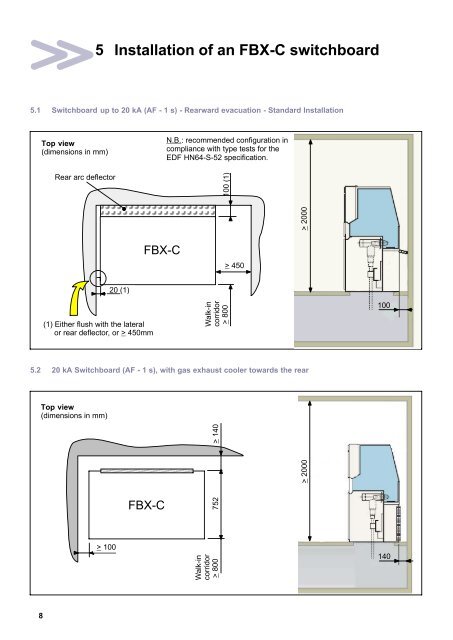 5 Installation of an FBX-C switchboard

5.1 Switchboard up to 20 kA (AF - 1 s) - Rearward evacuation - Standard Installation

Top view
(dimensions in mm)

N.B.: recommended configuration in compliance with type tests for the EDF HN64-S-52 specification.

Rear arc deflector

100 (1)

FBX-C

≥ 450

20 (1)

Walk-in corridor ≥ 800

(1) Either flush with the lateral or rear deflector, or ≥ 450mm

≥ 2000

100

5.2 20 kA Switchboard (AF - 1 s), with gas exhaust cooler towards the rear

Top view
(dimensions in mm)

≥ 140

FBX-C

752

≥ 100

Walk-in corridor ≥ 800

≥ 2000

140

8