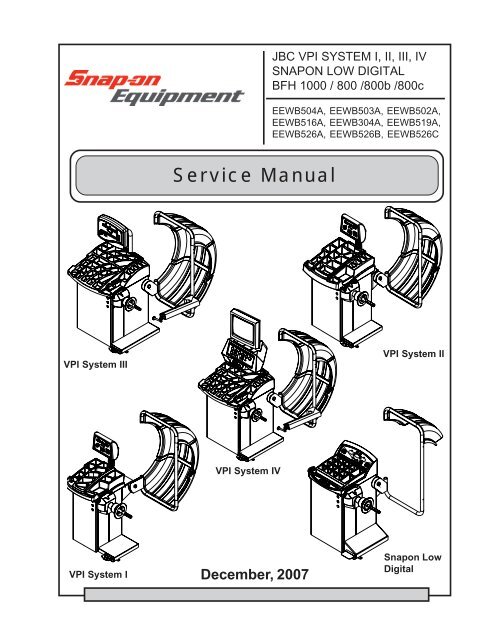 Snap-on Equipment

JBC VPI SYSTEM I, II, III, IV
SNAPON LOW DIGITAL
BFH 1000 / 800 /800b /800c

EEWB504A, EEWB503A, EEWB502A, EEWB516A, EEWB304A, EEWB519A, EEWB526A, EEWB526B, EEWB526C

Service Manual

VPI System III

VPI System II

VPI System IV

VPI System I

Snapon Low Digital

December, 2007