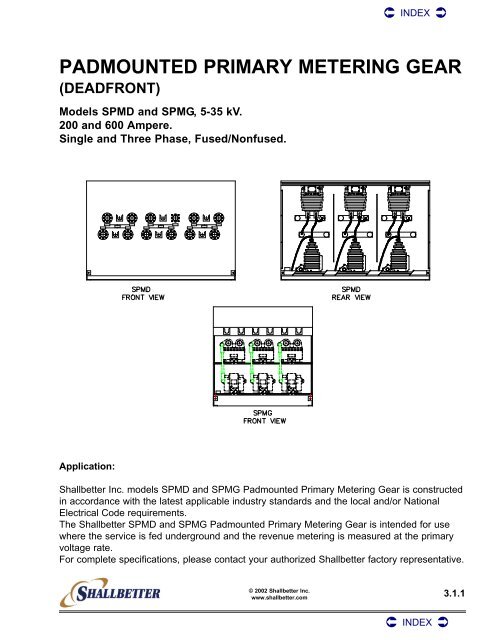 INDEX

PADMOUNTED PRIMARY METERING GEAR
(DEADFRONT)

Models SPMD and SPMG, 5-35 kV.
200 and 600 Ampere.
Single and Three Phase, Fused/Nonfused.

SPMD
FRONT VIEW

SPMD
REAR VIEW

SPMG
FRONT VIEW

Application:

Shallbetter Inc. models SPMD and SPMG Padmounted Primary Metering Gear is constructed in accordance with the latest applicable industry standards and the local and/or National Electrical Code requirements.
The Shallbetter SPMD and SPMG Padmounted Primary Metering Gear is intended for use where the service is fed underground and the revenue metering is measured at the primary voltage rate.
For complete specifications, please contact your authorized Shallbetter factory representative.

SHALLBETTER

© 2002 Shallbetter Inc.
www.shallbetter.com

3.1.1

INDEX