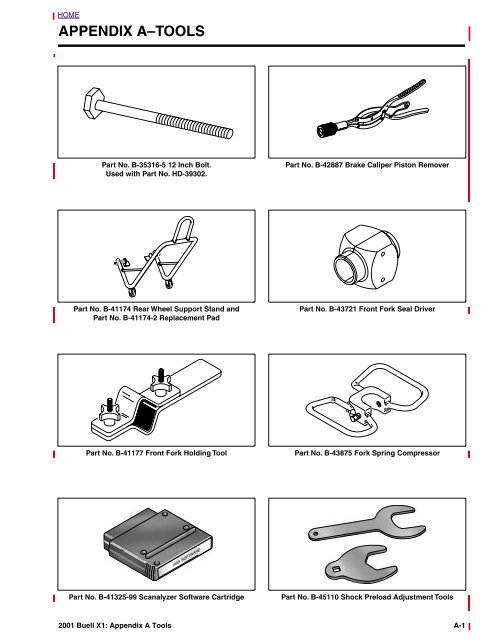 HOME

APPENDIX A–TOOLS

Part No. B-35316-5 12 Inch Bolt. Used with Part No. HD-39302.

Part No. B-42887 Brake Caliper Piston Remover

Part No. B-41174 Rear Wheel Support Stand and Part No. B-41174-2 Replacement Pad

Part No. B-43721 Front Fork Seal Driver

Part No. B-41177 Front Fork Holding Tool

Part No. B-43875 Fork Spring Compressor

Part No. B-41325-99 Scanalyzer Software Cartridge

Part No. B-45110 Shock Preload Adjustment Tools

2001 Buell X1: Appendix A Tools

A-1