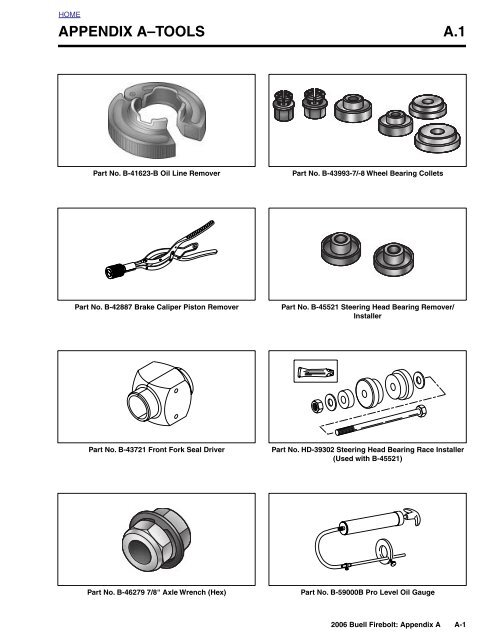 HOME

APPENDIX A–TOOLS A.1

Part No. B-41623-B Oil Line Remover

Part No. B-43993-7/-8 Wheel Bearing Collets

Part No. B-42887 Brake Caliper Piston Remover

Part No. B-45521 Steering Head Bearing Remover/ Installer

Part No. B-43721 Front Fork Seal Driver

Part No. HD-39302 Steering Head Bearing Race Installer (Used with B-45521)

Part No. B-46279 7/8" Axle Wrench (Hex)

Part No. B-59000B Pro Level Oil Gauge

2006 Buell Firebolt: Appendix A A-1