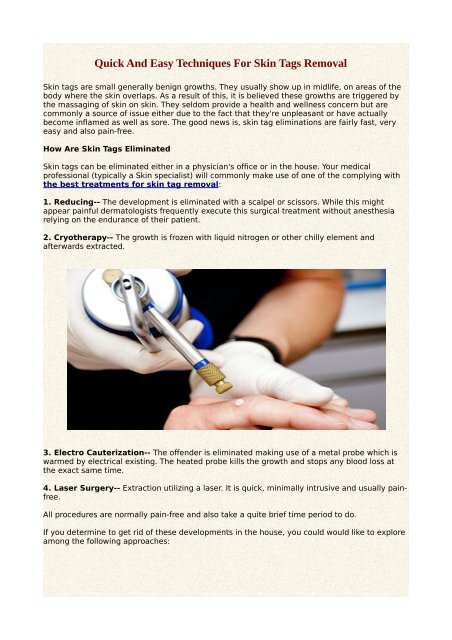 Quick And Easy Techniques For Skin Tags Removal

Skin tags are small generally benign growths. They usually show up in midlife, on areas of the body where the skin overlaps. As a result of this, it is believed these growths are triggered by the massaging of skin on skin. They seldom provide a health and wellness concern but are commonly a source of issue either due to the fact that they're unpleasant or have actually become inflamed as well as sore. The good news is, skin tag eliminations are fairly fast, very easy and also pain-free.

How Are Skin Tags Eliminated

Skin tags can be eliminated either in a physician's office or in the house. Your medical professional (typically a Skin specialist) will commonly make use of one of the complying with the best treatments for skin tag removal:

1. Reducing-- The development is eliminated with a scalpel or scissors. While this might appear painful dermatologists frequently execute this surgical treatment without anesthesia relying on the endurance of their patient.

2. Cryotherapy-- The growth is frozen with liquid nitrogen or other chilly element and afterwards extracted.

3. Electro Cauterization-- The offender is eliminated making use of a metal probe which is warmed by electrical existing. The heated probe kills the growth and stops any blood loss at the exact same time.

4. Laser Surgery-- Extraction utilizing a laser. It is quick, minimally intrusive and usually pain-free.

All procedures are normally pain-free and also take a quite brief time period to do.

If you determine to get rid of these developments in the house, you could would like to explore among the following approaches: