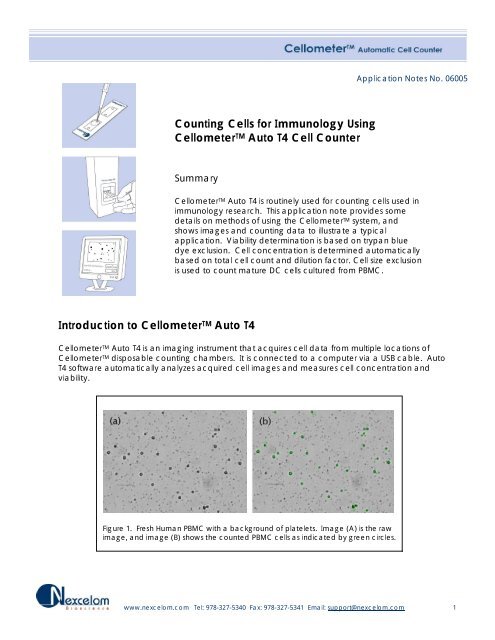 Cellometer™ Automatic Cell Counter

Application Notes No. 06005

Counting Cells for Immunology Using Cellometer™ Auto T4 Cell Counter

Summary

Cellometer™ Auto T4 is routinely used for counting cells used in immunology research. This application note provides some details on methods of using the Cellometer™ system, and shows images and counting data to illustrate a typical application. Viability determination is based on trypan blue dye exclusion. Cell concentration is determined automatically based on total cell count and dilution factor. Cell size exclusion is used to count mature DC cells cultured from PBMC.

Introduction to Cellometer™ Auto T4

Cellometer™ Auto T4 is an imaging instrument that acquires cell data from multiple locations of Cellometer™ disposable counting chambers. It is connected to a computer via a USB cable. Auto T4 software automatically analyzes acquired cell images and measures cell concentration and viability.

(a)

(b)

Figure 1. Fresh Human PBMC with a background of platelets. Image (A) is the raw image, and image (B) shows the counted PBMC cells as indicated by green circles.

Nexcelom Bioscience

www.nexcelom.com Tel: 978-327-5340 Fax: 978-327-5341 Email: support@nexcelom.com

1