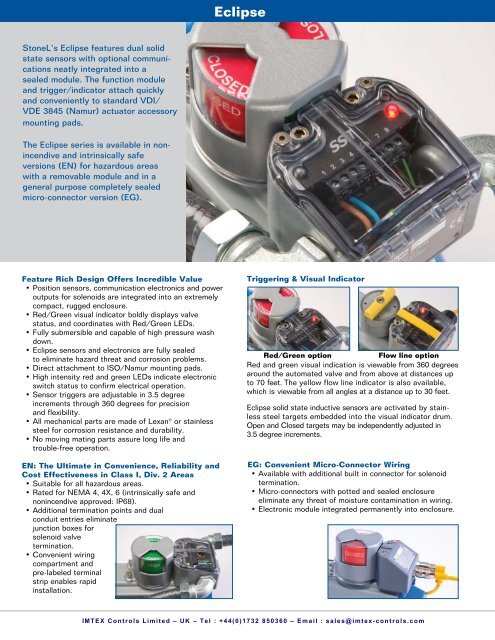 Eclipse

StoneL's Eclipse features dual solid state sensors with optional communications neatly integrated into a sealed module. The function module and trigger/indicator attach quickly and conveniently to standard VDI/VDE 3845 (Namur) actuator accessory mounting pads.

The Eclipse series is available in non-incendive and intrinsically safe versions (EN) for hazardous areas with a removable module and in a general purpose completely sealed micro-connector version (EG).

CLOSED

SS

1 2 3 4

7 8

CE

Feature Rich Design Offers Incredible Value
• Position sensors, communication electronics and power outputs for solenoids are integrated into an extremely compact, rugged enclosure.
• Red/Green visual indicator boldly displays valve status, and coordinates with Red/Green LEDs.
• Fully submersible and capable of high pressure wash down.
• Eclipse sensors and electronics are fully sealed to eliminate hazard threat and corrosion problems.
• Direct attachment to ISO/Namur mounting pads.
• High intensity red and green LEDs indicate electronic switch status to confirm electrical operation.
• Sensor triggers are adjustable in 3.5 degree increments through 360 degrees for precision and flexibility.
• All mechanical parts are made of Lexan® or stainless steel for corrosion resistance and durability.
• No moving mating parts assure long life and trouble-free operation.

EN: The Ultimate in Convenience, Reliability and Cost Effectiveness in Class I, Div. 2 Areas
• Suitable for all hazardous areas.
• Rated for NEMA 4, 4X, 6 (intrinsically safe and nonincendive approved: IP68).
• Additional termination points and dual conduit entries eliminate junction boxes for solenoid valve termination.
• Convenient wiring compartment and pre-labeled terminal strip enables rapid installation.

Triggering & Visual Indicator

Red/Green option

Flow line option

Red and green visual indication is viewable from 360 degrees around the automated valve and from above at distances up to 70 feet. The yellow flow line indicator is also available, which is viewable from all angles at a distance up to 30 feet.

Eclipse solid state inductive sensors are activated by stainless steel targets embedded into the visual indicator drum. Open and Closed targets may be independently adjusted in 3.5 degree increments.

EG: Convenient Micro-Connector Wiring
• Available with additional built in connector for solenoid termination.
• Micro-connectors with potted and sealed enclosure eliminate any threat of moisture contamination in wiring.
• Electronic module integrated permanently into enclosure.

CLOSED

IMTEX Controls Limited – UK – Tel : +44(0)1732 850360 – Email : sales@imtex-controls.com