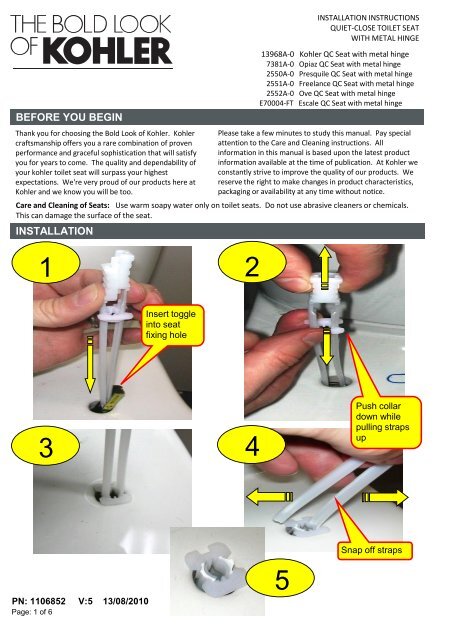 THE BOLD LOOK OF KOHLER

INSTALLATION INSTRUCTIONS
QUIET-CLOSE TOILET SEAT
WITH METAL HINGE

13968A-0 Kohler QC Seat with metal hinge
7381A-0 Opiaz QC Seat with metal hinge
2550A-0 Presquile QC Seat with metal hinge
2551A-0 Freelance QC Seat with metal hinge
2552A-0 Ove QC Seat with metal hinge
E70004-FT Escale QC Seat with metal hinge

BEFORE YOU BEGIN

Thank you for choosing the Bold Look of Kohler. Kohler craftsmanship offers you a rare combination of proven performance and graceful sophistication that will satisfy you for years to come. The quality and dependability of your kohler toilet seat will surpass your highest expectations. We're very proud of our products here at Kohler and we know you will be too.

Please take a few minutes to study this manual. Pay special attention to the Care and Cleaning instructions. All information in this manual is based upon the latest product information available at the time of publication. At Kohler we constantly strive to improve the quality of our products. We reserve the right to make changes in product characteristics, packaging or availability at any time without notice.

Care and Cleaning of Seats: Use warm soapy water only on toilet seats. Do not use abrasive cleaners or chemicals. This can damage the surface of the seat.

INSTALLATION

1

Insert toggle into seat fixing hole

2

Push collar down while pulling straps up

3

4

Snap off straps

5

PN: 1106852 V:5 13/08/2010
Page: 1 of 6