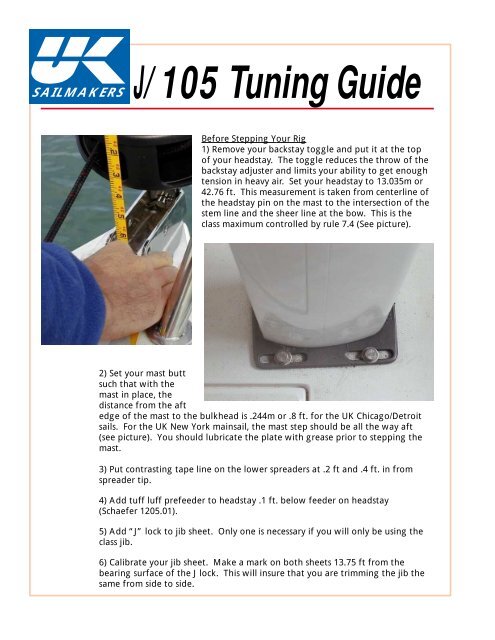 UK SAILMAKERS

J/ 105 Tuning Guide

Before Stepping Your Rig
1) Remove your backstay toggle and put it at the top of your headstay. The toggle reduces the throw of the backstay adjuster and limits your ability to get enough tension in heavy air. Set your headstay to 13.035m or 42.76 ft. This measurement is taken from centerline of the headstay pin on the mast to the intersection of the stem line and the sheer line at the bow. This is the class maximum controlled by rule 7.4 (See picture).

2) Set your mast butt such that with the mast in place, the distance from the aft edge of the mast to the bulkhead is .244m or .8 ft. for the UK Chicago/Detroit sails. For the UK New York mainsail, the mast step should be all the way aft (see picture). You should lubricate the plate with grease prior to stepping the mast.

3) Put contrasting tape line on the lower spreaders at .2 ft and .4 ft. in from spreader tip.

4) Add tuff luff prefeeder to headstay .1 ft. below feeder on headstay (Schaefer 1205.01).

5) Add "J" lock to jib sheet. Only one is necessary if you will only be using the class jib.

6) Calibrate your jib sheet. Make a mark on both sheets 13.75 ft from the bearing surface of the J lock. This will insure that you are trimming the jib the same from side to side.