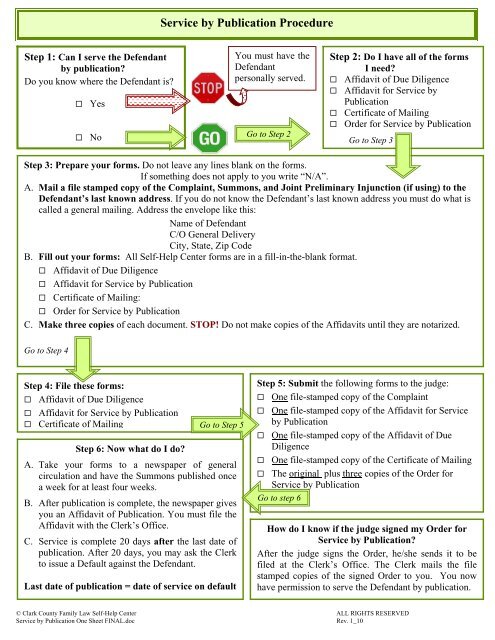 Service by Publication Procedure

Step 1: Can I serve the Defendant by publication?
Do you know where the Defendant is?

☐ Yes

☐ No

STOP

You must have the Defendant personally served.

GO

Go to Step 2

Step 2: Do I have all of the forms I need?
☐ Affidavit of Due Diligence
☐ Affidavit for Service by Publication
☐ Certificate of Mailing
☐ Order for Service by Publication

Go to Step 3

Step 3: Prepare your forms. Do not leave any lines blank on the forms. If something does not apply to you write "N/A".

A. Mail a file stamped copy of the Complaint, Summons, and Joint Preliminary Injunction (if using) to the Defendant's last known address. If you do not know the Defendant's last known address you must do what is called a general mailing. Address the envelope like this:

Name of Defendant
C/O General Delivery
City, State, Zip Code

B. Fill out your forms: All Self-Help Center forms are in a fill-in-the-blank format.
☐ Affidavit of Due Diligence
☐ Affidavit for Service by Publication
☐ Certificate of Mailing:
☐ Order for Service by Publication

C. Make three copies of each document. STOP! Do not make copies of the Affidavits until they are notarized.

Go to Step 4

Step 4: File these forms:
☐ Affidavit of Due Diligence
☐ Affidavit for Service by Publication
☐ Certificate of Mailing

Go to Step 5

Step 5: Submit the following forms to the judge:
☐ One file-stamped copy of the Complaint
☐ One file-stamped copy of the Affidavit for Service by Publication
☐ One file-stamped copy of the Affidavit of Due Diligence
☐ One file-stamped copy of the Certificate of Mailing
☐ The original plus three copies of the Order for Service by Publication

Go to step 6

Step 6: Now what do I do?

A. Take your forms to a newspaper of general circulation and have the Summons published once a week for at least four weeks.

B. After publication is complete, the newspaper gives you an Affidavit of Publication. You must file the Affidavit with the Clerk's Office.

C. Service is complete 20 days after the last date of publication. After 20 days, you may ask the Clerk to issue a Default against the Defendant.

Last date of publication = date of service on default

How do I know if the judge signed my Order for Service by Publication?

After the judge signs the Order, he/she sends it to be filed at the Clerk's Office. The Clerk mails the file stamped copies of the signed Order to you. You now have permission to serve the Defendant by publication.

© Clark County Family Law Self-Help Center
Service by Publication One Sheet FINAL.doc

ALL RIGHTS RESERVED
Rev. 1_10