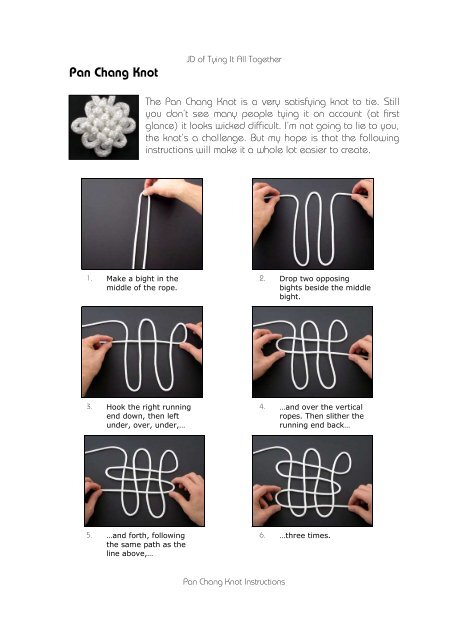 JD of Tying It All Together

Pan Chang Knot

The Pan Chang Knot is a very satisfying knot to tie. Still you don't see many people tying it on account (at first glance) it looks wicked difficult. I'm not going to lie to you, the knot's a challenge. But my hope is that the following instructions will make it a whole lot easier to create.

1. Make a bight in the middle of the rope.

2. Drop two opposing bights beside the middle bight.

3. Hook the right running end down, then left under, over, under,...

4. ...and over the vertical ropes. Then slither the running end back...

5. ...and forth, following the same path as the line above,...

6. ...three times.

Pan Chang Knot Instructions