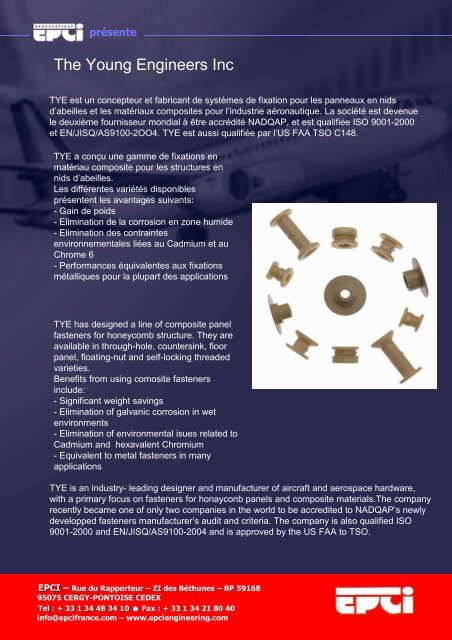 EPCI présente

The Young Engineers Inc

TYE est un concepteur et fabricant de systèmes de fixation pour les panneaux en nids d'abeilles et les matériaux composites pour l'industrie aéronautique. La société est devenue le deuxième fournisseur mondial à être accrédité NADQAP, et est qualifiée ISO 9001-2000 et EN/JISQ/AS9100-2OO4. TYE est aussi qualifiée par l'US FAA TSO C148.

TYE a conçu une gamme de fixations en matériau composite pour les structures en nids d'abeilles.
Les différentes variétés disponibles présentent les avantages suivants:
- Gain de poids
- Elimination de la corrosion en zone humide
- Elimination des contraintes environnementales liées au Cadmium et au Chrome 6
- Performances équivalentes aux fixations métalliques pour la plupart des applications

TYE has designed a line of composite panel fasteners for honeycomb structure. They are available in through-hole, countersink, floor panel, floating-nut and self-locking threaded varieties.
Benefits from using comosite fasteners include:
- Significant weight savings
- Elimination of galvanic corrosion in wet environments
- Elimination of environmental isues related to Cadmium and hexavalent Chromium
- Equivalent to metal fasteners in many applications

TYE is an industry- leading designer and manufacturer of aircraft and aerospace hardware, with a primary focus on fasteners for honayconb panels and composite materials.The company recently became one of only two companies in the world to be accredited to NADQAP's newly developped fasteners manufacturer's audit and criteria. The company is also qualified ISO 9001-2000 and EN/JISQ/AS9100-2004 and is approved by the US FAA to TSO.

EPCI – Rue du Rapporteur – ZI des Béthunes – BP 59168
95075 CERGY-PONTOISE CEDEX
Tel : + 33 1 34 48 34 10 ● Fax : + 33 1 34 21 80 40
info@epcifrance.com – www.epciengineering.com

EPCI