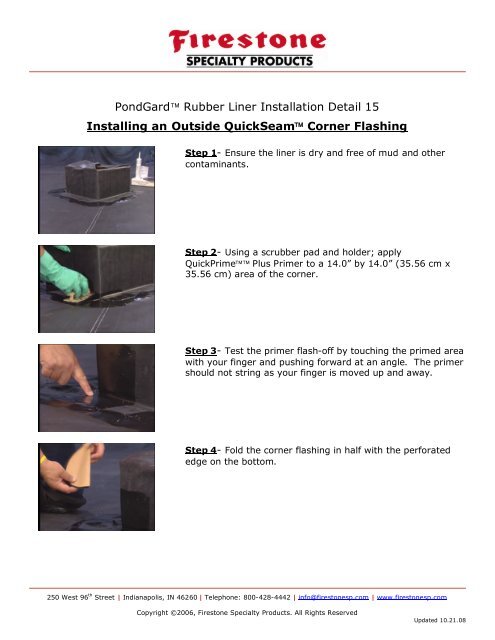 Firestone
SPECIALTY PRODUCTS

PondGard™ Rubber Liner Installation Detail 15

Installing an Outside QuickSeam™ Corner Flashing

Step 1- Ensure the liner is dry and free of mud and other contaminants.

Step 2- Using a scrubber pad and holder; apply QuickPrime™™ Plus Primer to a 14.0" by 14.0" (35.56 cm x 35.56 cm) area of the corner.

Step 3- Test the primer flash-off by touching the primed area with your finger and pushing forward at an angle. The primer should not string as your finger is moved up and away.

Step 4- Fold the corner flashing in half with the perforated edge on the bottom.

250 West 96$^{th}$ Street | Indianapolis, IN 46260 | Telephone: 800-428-4442 | info@firestonesp.com | www.firestonesp.com

Copyright ©2006, Firestone Specialty Products. All Rights Reserved

Updated 10.21.08