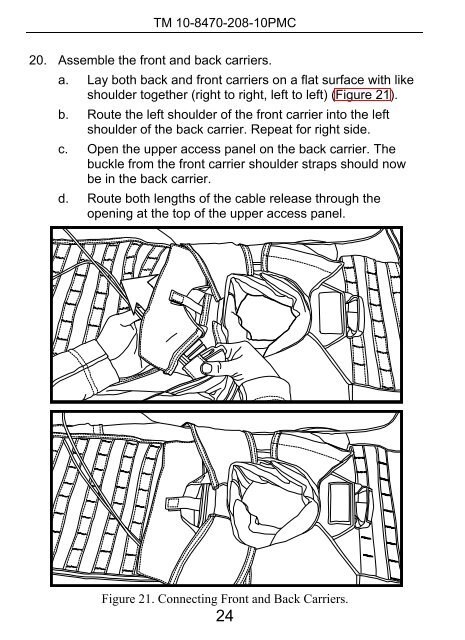 TM 10-8470-208-10PMC

20. Assemble the front and back carriers.

a. Lay both back and front carriers on a flat surface with like shoulder together (right to right, left to left) (Figure 21).

b. Route the left shoulder of the front carrier into the left shoulder of the back carrier. Repeat for right side.

c. Open the upper access panel on the back carrier. The buckle from the front carrier shoulder straps should now be in the back carrier.

d. Route both lengths of the cable release through the opening at the top of the upper access panel.

Figure 21. Connecting Front and Back Carriers.

24