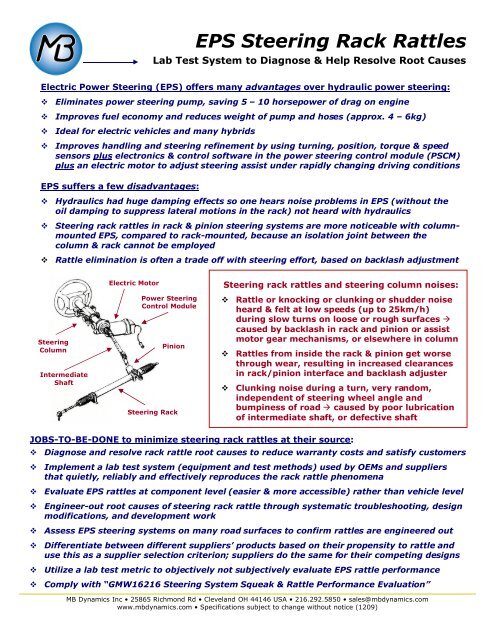 MB

EPS Steering Rack Rattles

Lab Test System to Diagnose & Help Resolve Root Causes

Electric Power Steering (EPS) offers many advantages over hydraulic power steering:

❖ Eliminates power steering pump, saving 5 – 10 horsepower of drag on engine

❖ Improves fuel economy and reduces weight of pump and hoses (approx. 4 – 6kg)

❖ Ideal for electric vehicles and many hybrids

❖ Improves handling and steering refinement by using turning, position, torque & speed sensors plus electronics & control software in the power steering control module (PSCM) plus an electric motor to adjust steering assist under rapidly changing driving conditions

EPS suffers a few disadvantages:

❖ Hydraulics had huge damping effects so one hears noise problems in EPS (without the oil damping to suppress lateral motions in the rack) not heard with hydraulics

❖ Steering rack rattles in rack & pinion steering systems are more noticeable with column-mounted EPS, compared to rack-mounted, because an isolation joint between the column & rack cannot be employed

❖ Rattle elimination is often a trade off with steering effort, based on backlash adjustment

Electric Motor

Power Steering Control Module

Steering Column

Pinion

Intermediate Shaft

Steering Rack

Steering rack rattles and steering column noises:

❖ Rattle or knocking or clunking or shudder noise heard & felt at low speeds (up to 25km/h) during slow turns on loose or rough surfaces → caused by backlash in rack and pinion or assist motor gear mechanisms, or elsewhere in column

❖ Rattles from inside the rack & pinion get worse through wear, resulting in increased clearances in rack/pinion interface and backlash adjuster

❖ Clunking noise during a turn, very random, independent of steering wheel angle and bumpiness of road → caused by poor lubrication of intermediate shaft, or defective shaft

JOBS-TO-BE-DONE to minimize steering rack rattles at their source:

❖ Diagnose and resolve rack rattle root causes to reduce warranty costs and satisfy customers

❖ Implement a lab test system (equipment and test methods) used by OEMs and suppliers that quietly, reliably and effectively reproduces the rack rattle phenomena

❖ Evaluate EPS rattles at component level (easier & more accessible) rather than vehicle level

❖ Engineer-out root causes of steering rack rattle through systematic troubleshooting, design modifications, and development work

❖ Assess EPS steering systems on many road surfaces to confirm rattles are engineered out

❖ Differentiate between different suppliers' products based on their propensity to rattle and use this as a supplier selection criterion; suppliers do the same for their competing designs

❖ Utilize a lab test metric to objectively not subjectively evaluate EPS rattle performance

❖ Comply with "GMW16216 Steering System Squeak & Rattle Performance Evaluation"

MB Dynamics Inc • 25865 Richmond Rd • Cleveland OH 44146 USA • 216.292.5850 • sales@mbdynamics.com
www.mbdynamics.com • Specifications subject to change without notice (1209)