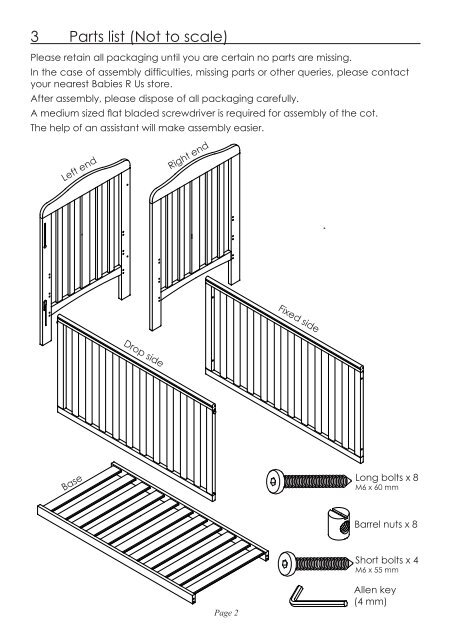 3 Parts list (Not to scale)

Please retain all packaging until you are certain no parts are missing.

In the case of assembly difficulties, missing parts or other queries, please contact your nearest Babies R Us store.

After assembly, please dispose of all packaging carefully.

A medium sized flat bladed screwdriver is required for assembly of the cot.

The help of an assistant will make assembly easier.

Left end

Right end

Fixed side

Drop side

Base

Long bolts x 8
M6 x 60 mm

Barrel nuts x 8

Short bolts x 4
M6 x 55 mm

Allen key
(4 mm)

Page 2