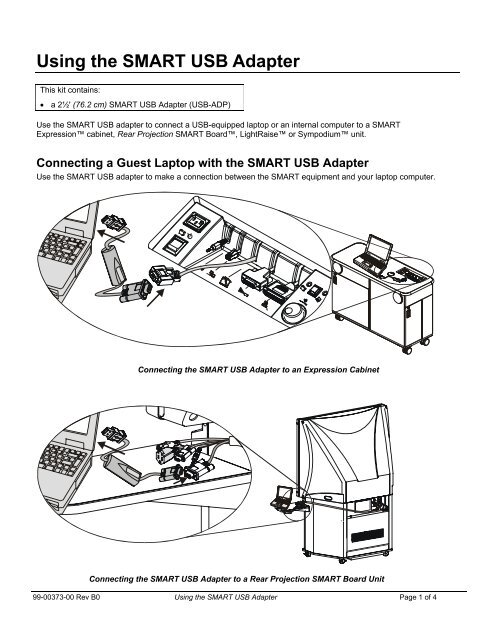 Using the SMART USB Adapter

This kit contains:

• a 2½' (76.2 cm) SMART USB Adapter (USB-ADP)

Use the SMART USB adapter to connect a USB-equipped laptop or an internal computer to a SMART Expression™ cabinet, Rear Projection SMART Board™, LightRaise™ or Sympodium™ unit.

Connecting a Guest Laptop with the SMART USB Adapter

Use the SMART USB adapter to make a connection between the SMART equipment and your laptop computer.

Connecting the SMART USB Adapter to an Expression Cabinet

Connecting the SMART USB Adapter to a Rear Projection SMART Board Unit

99-00373-00 Rev B0 Using the SMART USB Adapter Page 1 of 4