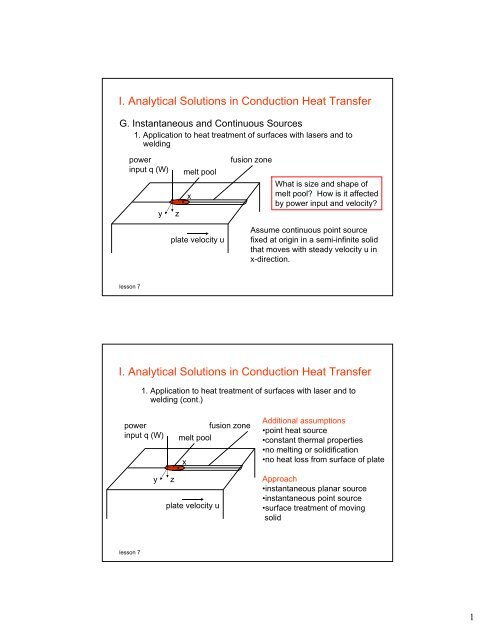 I. Analytical Solutions in Conduction Heat Transfer

G. Instantaneous and Continuous Sources

1. Application to heat treatment of surfaces with lasers and to welding

power input q (W)

melt pool

fusion zone

x

y

z

plate velocity u

What is size and shape of melt pool? How is it affected by power input and velocity?

Assume continuous point source fixed at origin in a semi-infinite solid that moves with steady velocity u in x-direction.

lesson 7

I. Analytical Solutions in Conduction Heat Transfer

1. Application to heat treatment of surfaces with laser and to welding (cont.)

power input q (W)

melt pool

fusion zone

x

y

z

plate velocity u

Additional assumptions
•point heat source
•constant thermal properties
•no melting or solidification
•no heat loss from surface of plate

Approach
•instantaneous planar source
•instantaneous point source
•surface treatment of moving solid

lesson 7

1