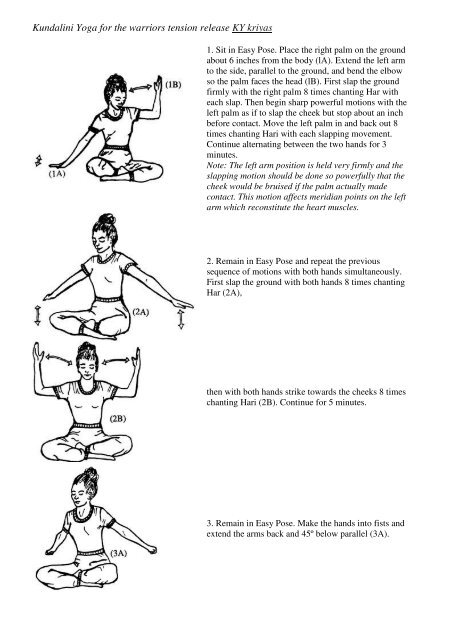 Kundalini Yoga for the warriors tension release KY kriyas

(1B)

(1A)

1. Sit in Easy Pose. Place the right palm on the ground about 6 inches from the body (lA). Extend the left arm to the side, parallel to the ground, and bend the elbow so the palm faces the head (lB). First slap the ground firmly with the right palm 8 times chanting Har with each slap. Then begin sharp powerful motions with the left palm as if to slap the cheek but stop about an inch before contact. Move the left palm in and back out 8 times chanting Hari with each slapping movement. Continue alternating between the two hands for 3 minutes.
Note: The left arm position is held very firmly and the slapping motion should be done so powerfully that the cheek would be bruised if the palm actually made contact. This motion affects meridian points on the left arm which reconstitute the heart muscles.

(2A)

2. Remain in Easy Pose and repeat the previous sequence of motions with both hands simultaneously. First slap the ground with both hands 8 times chanting Har (2A),

(2B)

then with both hands strike towards the cheeks 8 times chanting Hari (2B). Continue for 5 minutes.

(3A)

3. Remain in Easy Pose. Make the hands into fists and extend the arms back and 45° below parallel (3A).