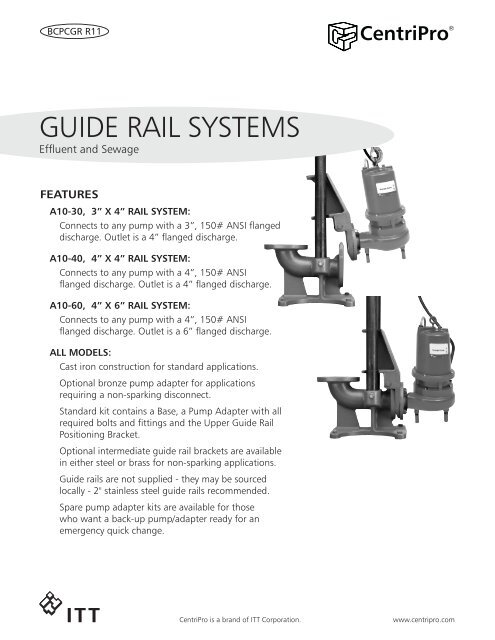 BCPCGR R11

CentriPro®

GUIDE RAIL SYSTEMS

Effluent and Sewage

FEATURES

A10-30, 3" X 4" RAIL SYSTEM:

Connects to any pump with a 3", 150# ANSI flanged discharge. Outlet is a 4" flanged discharge.

A10-40, 4" X 4" RAIL SYSTEM:

Connects to any pump with a 4", 150# ANSI flanged discharge. Outlet is a 4" flanged discharge.

A10-60, 4" X 6" RAIL SYSTEM:

Connects to any pump with a 4", 150# ANSI flanged discharge. Outlet is a 6" flanged discharge.

ALL MODELS:

Cast iron construction for standard applications.

Optional bronze pump adapter for applications requiring a non-sparking disconnect.

Standard kit contains a Base, a Pump Adapter with all required bolts and fittings and the Upper Guide Rail Positioning Bracket.

Optional intermediate guide rail brackets are available in either steel or brass for non-sparking applications.

Guide rails are not supplied - they may be sourced locally - 2" stainless steel guide rails recommended.

Spare pump adapter kits are available for those who want a back-up pump/adapter ready for an emergency quick change.

ITT

CentriPro is a brand of ITT Corporation.

www.centripro.com