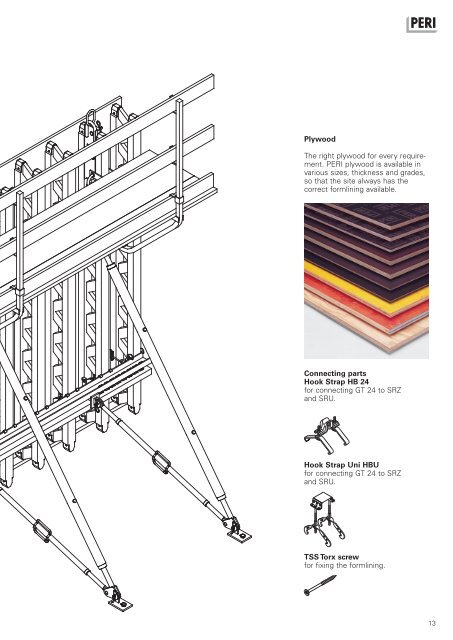 PERI

Plywood

The right plywood for every requirement. PERI plywood is available in various sizes, thickness and grades, so that the site always has the correct formlining available.

Connecting parts
Hook Strap HB 24
for connecting GT 24 to SRZ and SRU.

Hook Strap Uni HBU
for connecting GT 24 to SRZ and SRU.

TSS Torx screw
for fixing the formlining.

13