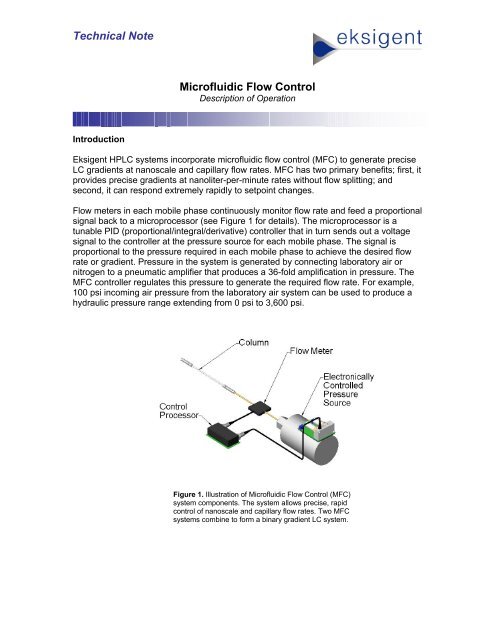 Technical Note

eksigent

Microfluidic Flow Control
Description of Operation

Introduction

Eksigent HPLC systems incorporate microfluidic flow control (MFC) to generate precise LC gradients at nanoscale and capillary flow rates. MFC has two primary benefits; first, it provides precise gradients at nanoliter-per-minute rates without flow splitting; and second, it can respond extremely rapidly to setpoint changes.

Flow meters in each mobile phase continuously monitor flow rate and feed a proportional signal back to a microprocessor (see Figure 1 for details). The microprocessor is a tunable PID (proportional/integral/derivative) controller that in turn sends out a voltage signal to the controller at the pressure source for each mobile phase. The signal is proportional to the pressure required in each mobile phase to achieve the desired flow rate or gradient. Pressure in the system is generated by connecting laboratory air or nitrogen to a pneumatic amplifier that produces a 36-fold amplification in pressure. The MFC controller regulates this pressure to generate the required flow rate. For example, 100 psi incoming air pressure from the laboratory air system can be used to produce a hydraulic pressure range extending from 0 psi to 3,600 psi.

Column
Flow Meter
Electronically Controlled Pressure Source
Control Processor

Figure 1. Illustration of Microfluidic Flow Control (MFC) system components. The system allows precise, rapid control of nanoscale and capillary flow rates. Two MFC systems combine to form a binary gradient LC system.