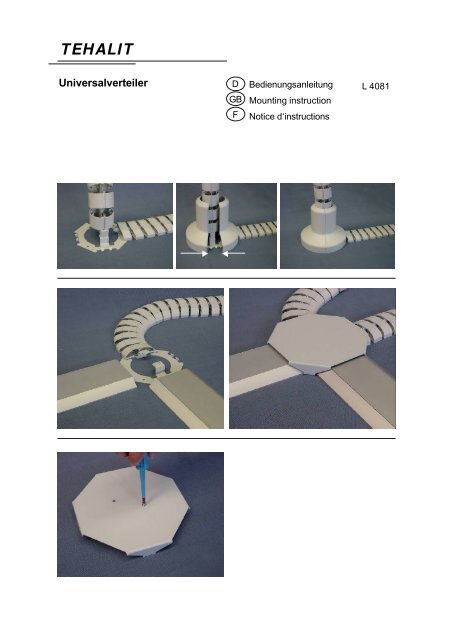 TEHALIT

Universalverteiler

D Bedienungsanleitung
GB Mounting instruction
F Notice d'instructions

L 4081