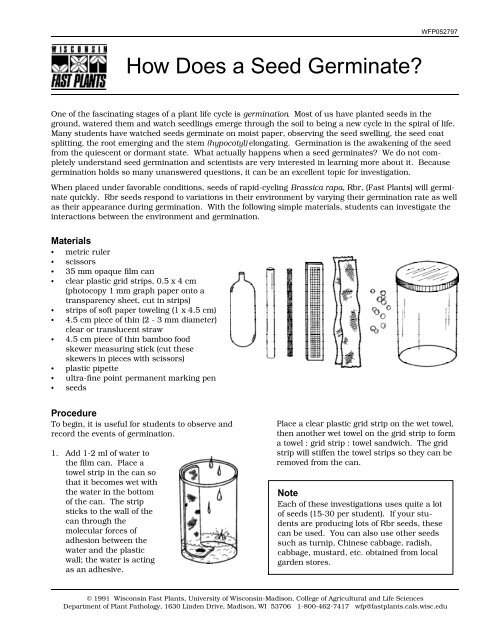 WFP052797

WISCONSIN FAST PLANTS

How Does a Seed Germinate?

One of the fascinating stages of a plant life cycle is germination. Most of us have planted seeds in the ground, watered them and watch seedlings emerge through the soil to being a new cycle in the spiral of life. Many students have watched seeds germinate on moist paper, observing the seed swelling, the seed coat splitting, the root emerging and the stem (hypocotyl) elongating. Germination is the awakening of the seed from the quiescent or dormant state. What actually happens when a seed germinates? We do not completely understand seed germination and scientists are very interested in learning more about it. Because germination holds so many unanswered questions, it can be an excellent topic for investigation.

When placed under favorable conditions, seeds of rapid-cycling Brassica rapa, Rbr, (Fast Plants) will germinate quickly. Rbr seeds respond to variations in their environment by varying their germination rate as well as their appearance during germination. With the following simple materials, students can investigate the interactions between the environment and germination.

Materials
• metric ruler
• scissors
• 35 mm opaque film can
• clear plastic grid strips, 0.5 x 4 cm (photocopy 1 mm graph paper onto a transparency sheet, cut in strips)
• strips of soft paper toweling (1 x 4.5 cm)
• 4.5 cm piece of thin (2 - 3 mm diameter) clear or translucent straw
• 4.5 cm piece of thin bamboo food skewer measuring stick (cut these skewers in pieces with scissors)
• plastic pipette
• ultra-fine point permanent marking pen
• seeds

Procedure
To begin, it is useful for students to observe and record the events of germination.

1. Add 1-2 ml of water to the film can. Place a towel strip in the can so that it becomes wet with the water in the bottom of the can. The strip sticks to the wall of the can through the molecular forces of adhesion between the water and the plastic wall; the water is acting as an adhesive.

Place a clear plastic grid strip on the wet towel, then another wet towel on the grid strip to form a towel : grid strip : towel sandwich. The grid strip will stiffen the towel strips so they can be removed from the can.

Note
Each of these investigations uses quite a lot of seeds (15-30 per student). If your students are producing lots of Rbr seeds, these can be used. You can also use other seeds such as turnip, Chinese cabbage, radish, cabbage, mustard, etc. obtained from local garden stores.

© 1991 Wisconsin Fast Plants, University of Wisconsin-Madison, College of Agricultural and Life Sciences
Department of Plant Pathology, 1630 Linden Drive, Madison, WI 53706 1-800-462-7417 wfp@fastplants.cals.wisc.edu