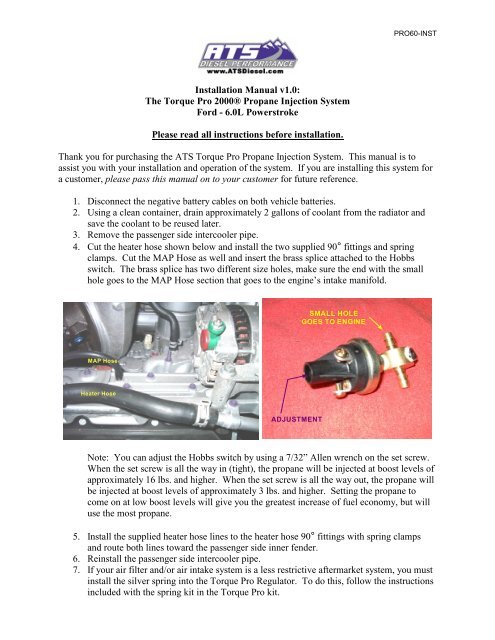 PRO60-INST

ATS
DIESEL PERFORMANCE
www.ATSDiesel.com

Installation Manual v1.0:
The Torque Pro 2000® Propane Injection System
Ford - 6.0L Powerstroke

Please read all instructions before installation.

Thank you for purchasing the ATS Torque Pro Propane Injection System. This manual is to assist you with your installation and operation of the system. If you are installing this system for a customer, please pass this manual on to your customer for future reference.

1. Disconnect the negative battery cables on both vehicle batteries.
2. Using a clean container, drain approximately 2 gallons of coolant from the radiator and save the coolant to be reused later.
3. Remove the passenger side intercooler pipe.
4. Cut the heater hose shown below and install the two supplied 90° fittings and spring clamps. Cut the MAP Hose as well and insert the brass splice attached to the Hobbs switch. The brass splice has two different size holes, make sure the end with the small hole goes to the MAP Hose section that goes to the engine's intake manifold.

MAP Hose
Heater Hose

SMALL HOLE GOES TO ENGINE
ADJUSTMENT

Note: You can adjust the Hobbs switch by using a 7/32" Allen wrench on the set screw. When the set screw is all the way in (tight), the propane will be injected at boost levels of approximately 16 lbs. and higher. When the set screw is all the way out, the propane will be injected at boost levels of approximately 3 lbs. and higher. Setting the propane to come on at low boost levels will give you the greatest increase of fuel economy, but will use the most propane.

5. Install the supplied heater hose lines to the heater hose 90° fittings with spring clamps and route both lines toward the passenger side inner fender.
6. Reinstall the passenger side intercooler pipe.
7. If your air filter and/or air intake system is a less restrictive aftermarket system, you must install the silver spring into the Torque Pro Regulator. To do this, follow the instructions included with the spring kit in the Torque Pro kit.